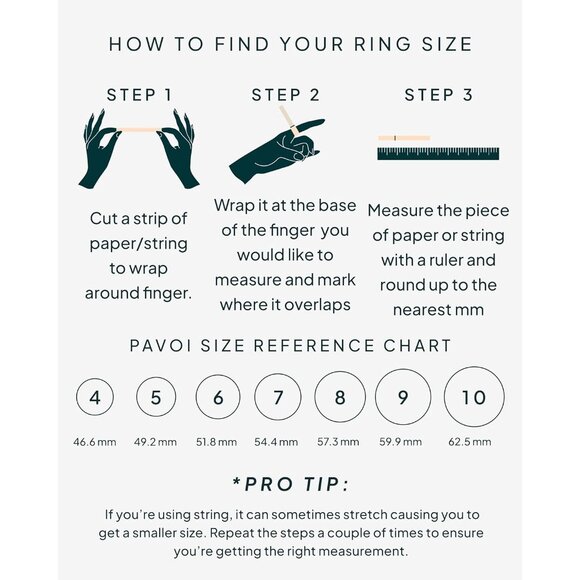 HOW TO FIND YOUR RING SIZE

STEP 1

Cut a strip of paper/string to wrap around finger.

STEP 2

Wrap it at the base of the finger you would like to measure and mark where it overlaps

STEP 3

Measure the piece of paper or string with a ruler and round up to the nearest mm

PAVOI SIZE REFERENCE CHART

4
46.6 mm

5
49.2 mm

6
51.8 mm

7
54.4 mm

8
57.3 mm

9
59.9 mm

10
62.5 mm

*PRO TIP:

If you're using string, it can sometimes stretch causing you to get a smaller size. Repeat the steps a couple of times to ensure you're getting the right measurement.